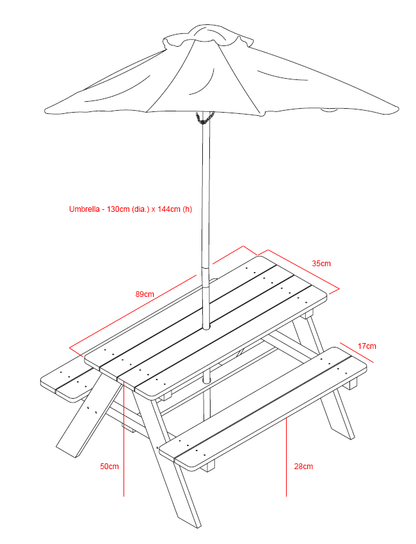 Umbrella - 130cm (dia.) x 144cm (h)

35cm

89cm

17cm

50cm

28cm