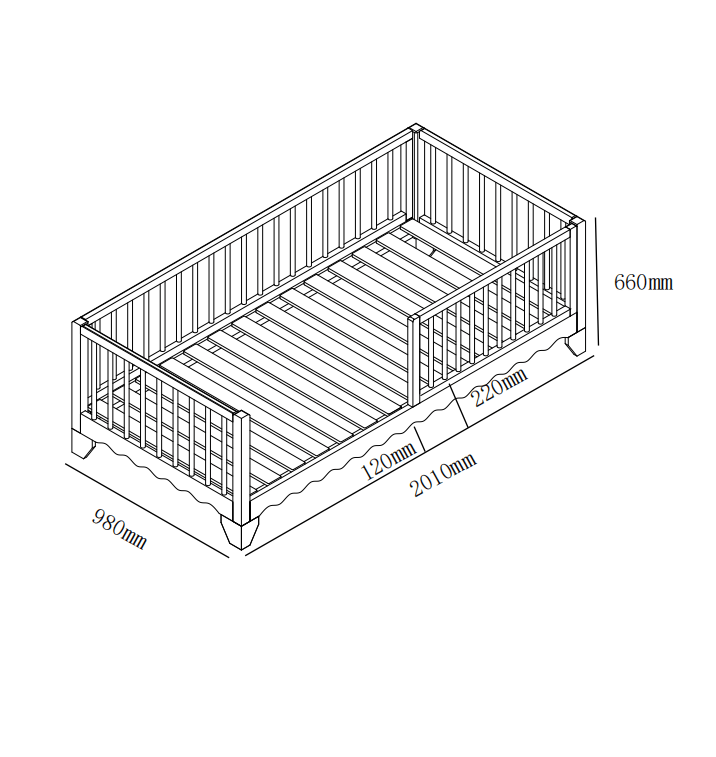 660mm

220mm

120mm

2010mm

980mm