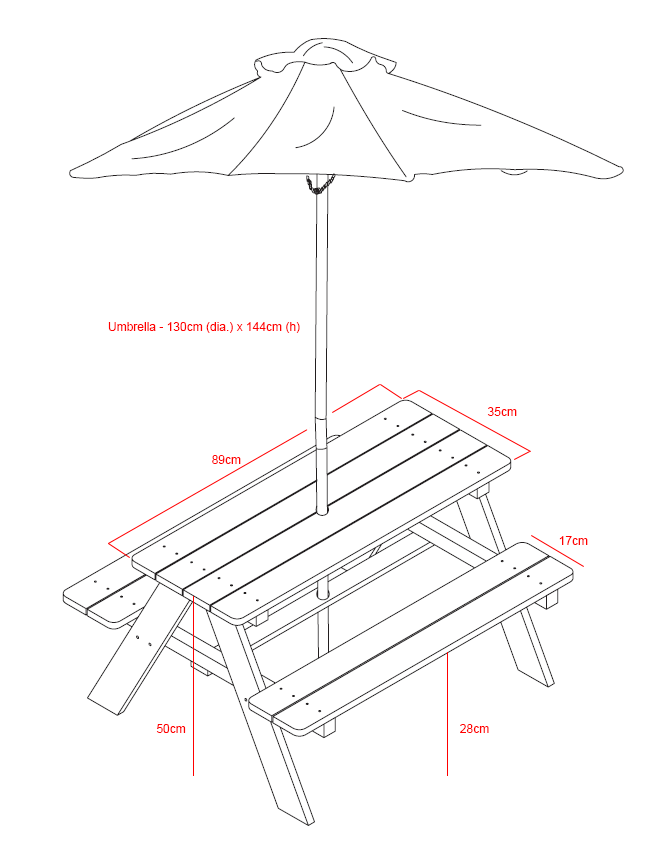 Umbrella - 130cm (dia.) x 144cm (h)

35cm

89cm

17cm

50cm

28cm