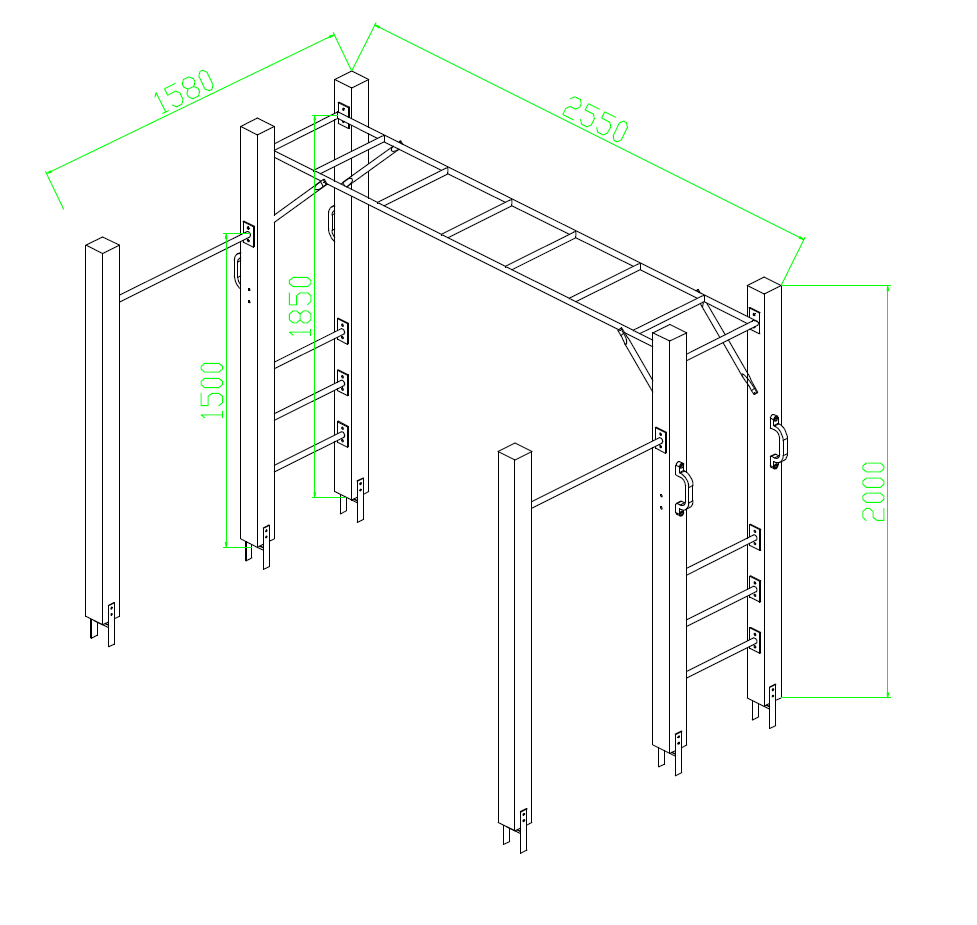 1580
2550
1850
1500
2000