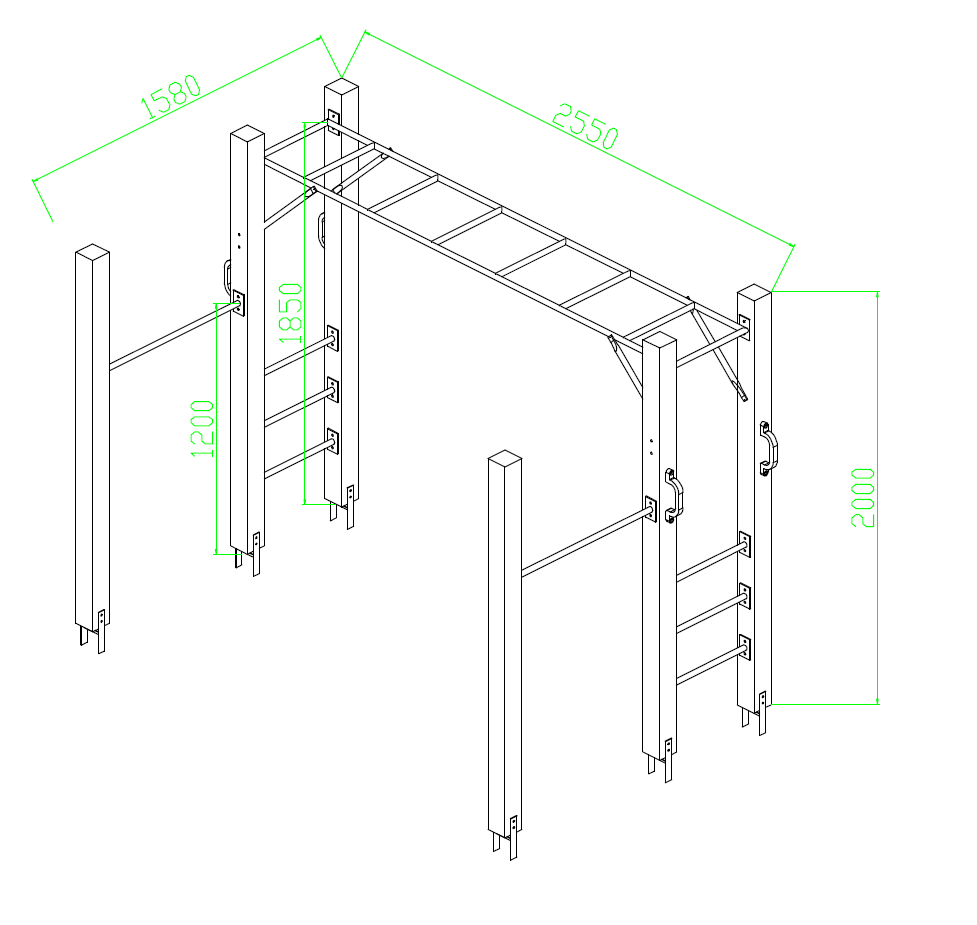 1580
2550
1850
1200
2000